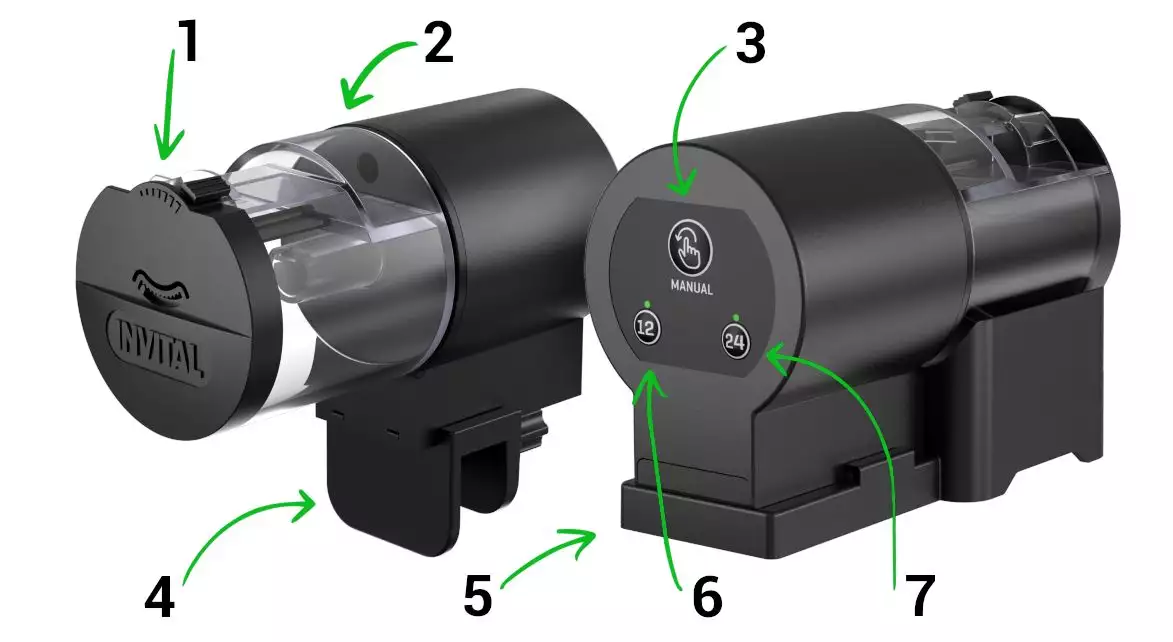 1
2
3
INVITAL
MANUAL
12
24
4
5
6
7