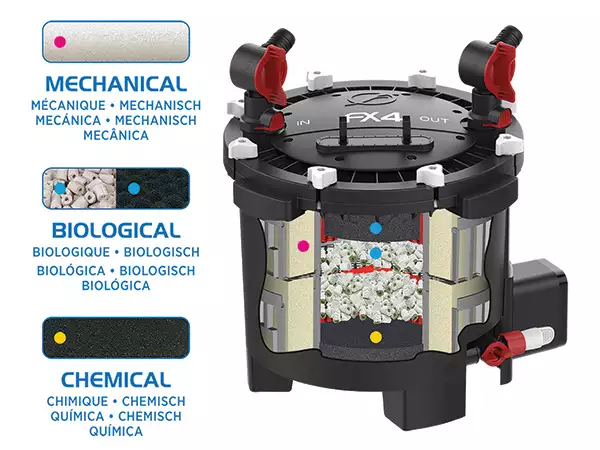 MECHANICAL
MÉCANIQUE • MECHANISCH
MECÁNICA • MECHANISCH
MECÂNICA

BIOLOGICAL
BIOLOGIQUE • BIOLOGISCH
BIOLÓGICA • BIOLOGISCH
BIOLÓGICA

CHEMICAL
CHIMIQUE • CHEMISCH
QUÍMICA • CHEMISCH
QUÍMICA

IN
FX4
OUT